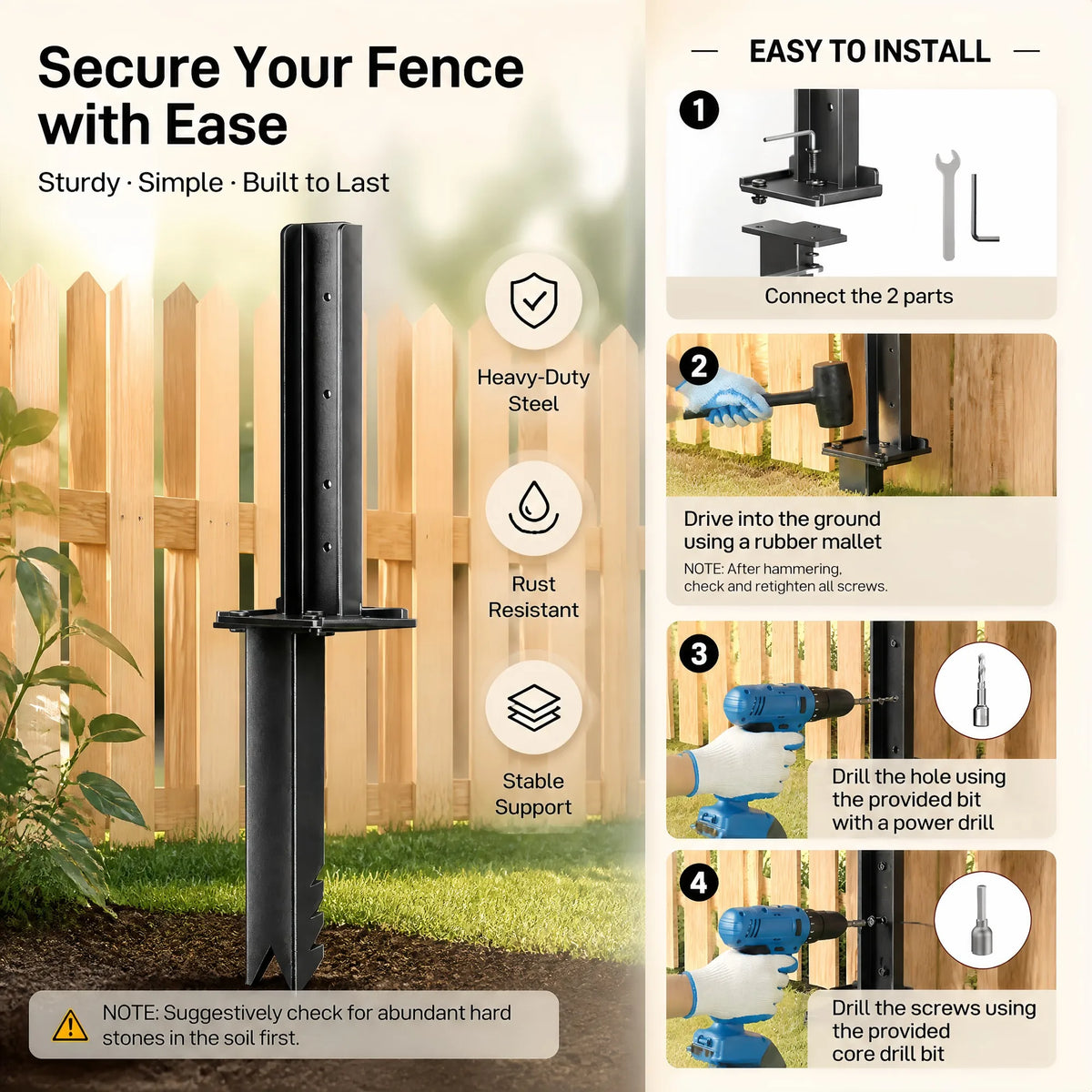 Secure Your Fence with Ease

Sturdy · Simple · Built to Last

Heavy-Duty Steel

Rust Resistant

Stable Support

NOTE: Suggestively check for abundant hard stones in the soil first.

EASY TO INSTALL

1

Connect the 2 parts

2

Drive into the ground using a rubber mallet

NOTE: After hammering, check and retighten all screws.

3

Drill the hole using the provided bit with a power drill

4

Drill the screws using the provided core drill bit