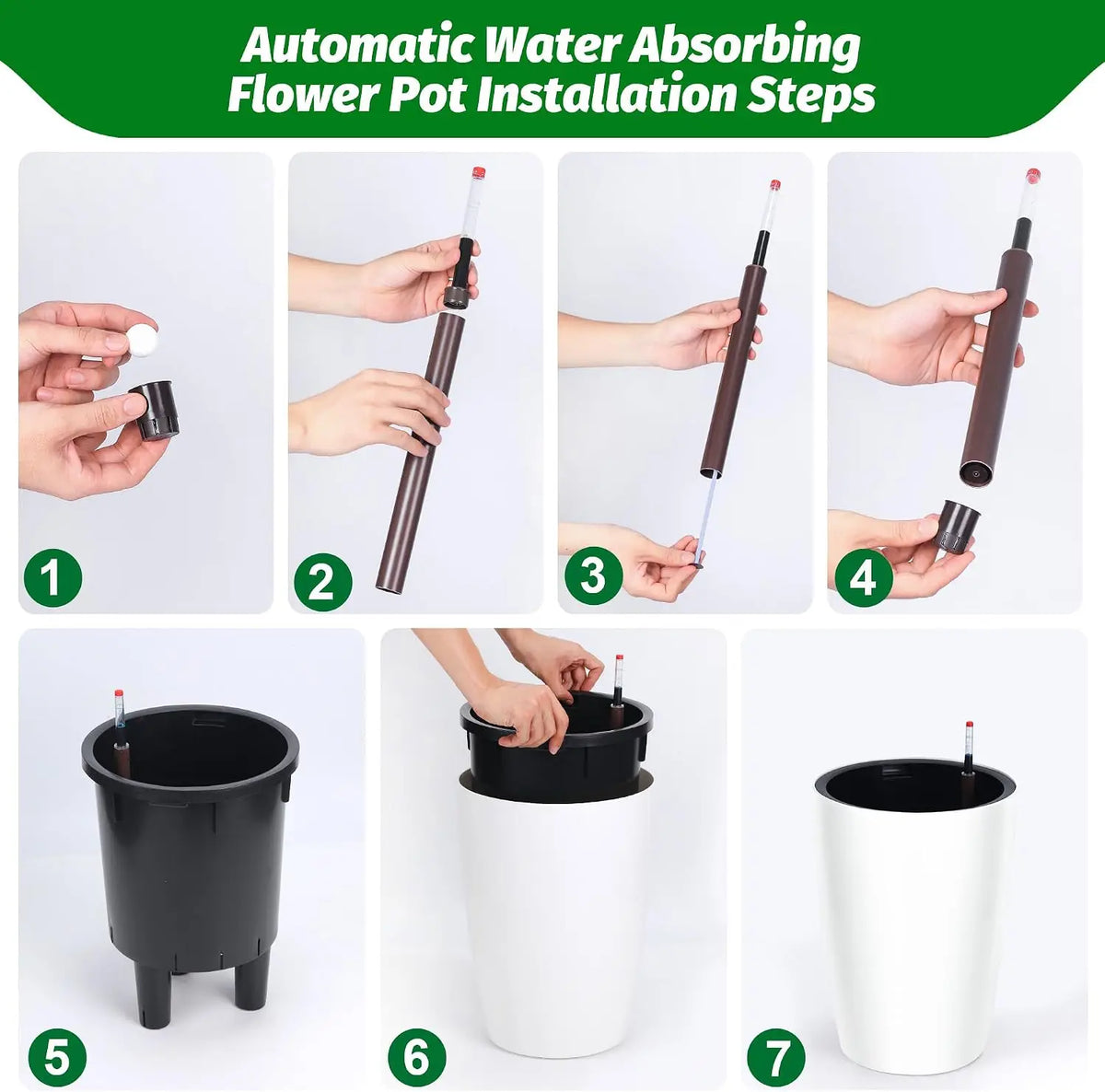 Automatic Water Absorbing Flower Pot Installation Steps

1

2

3

4

5

6

7