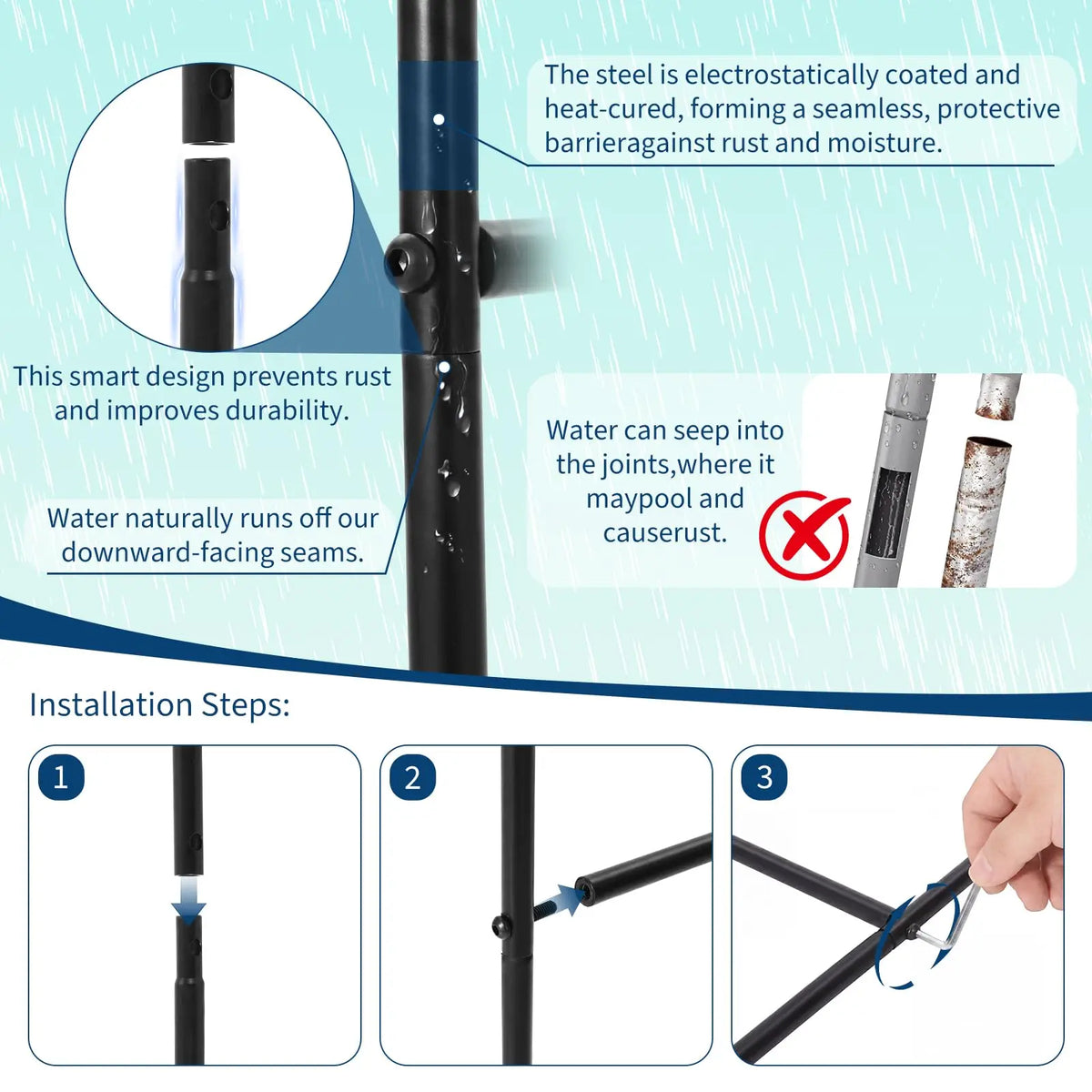 The steel is electrostatically coated and heat-cured, forming a seamless, protective barrieragainst rust and moisture.

This smart design prevents rust and improves durability.

Water naturally runs off our downward-facing seams.

Water can seep into the joints,where it maypool and causerust.

Installation Steps:

1

2

3