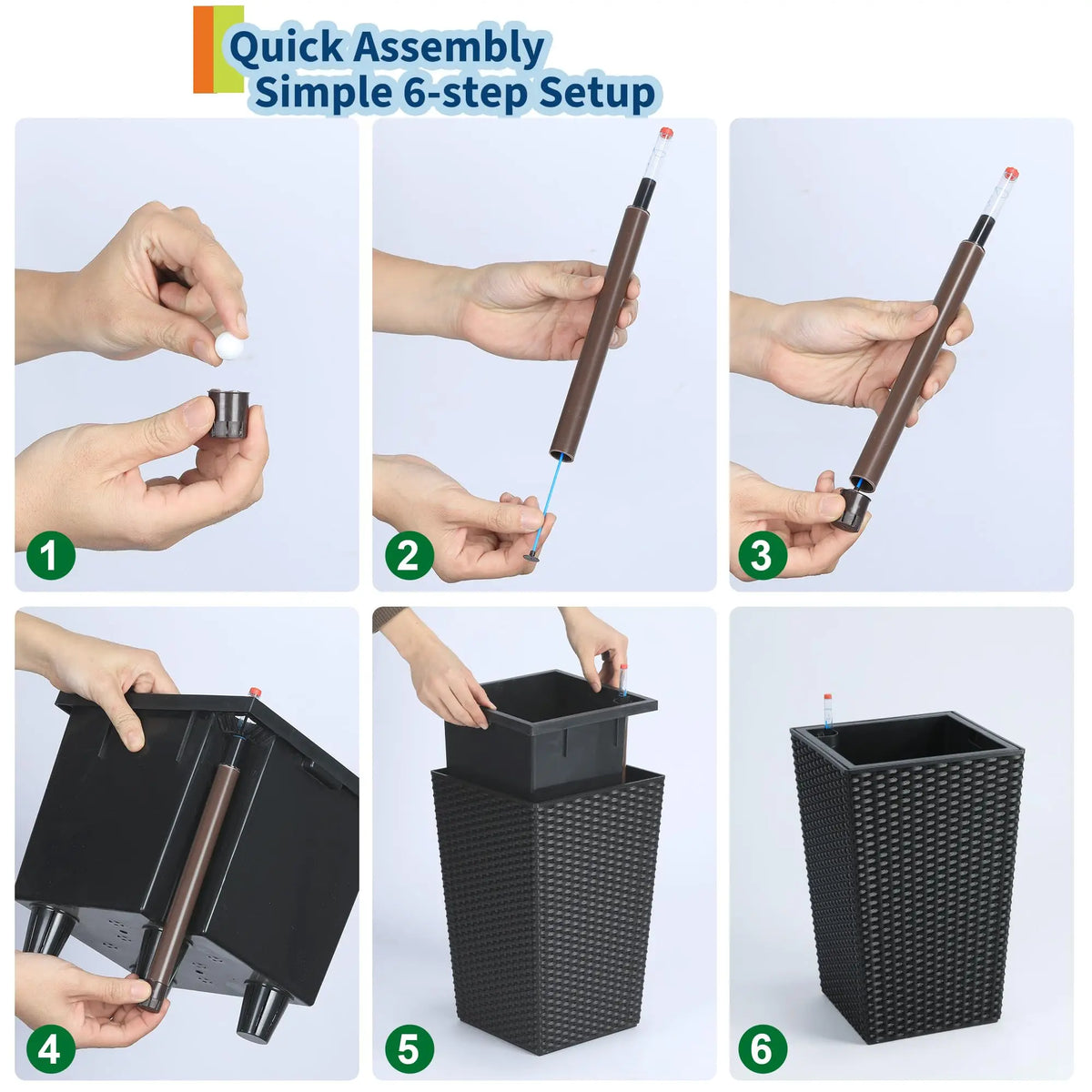 Quick Assembly
Simple 6-step Setup

1

2

3

4

5

6